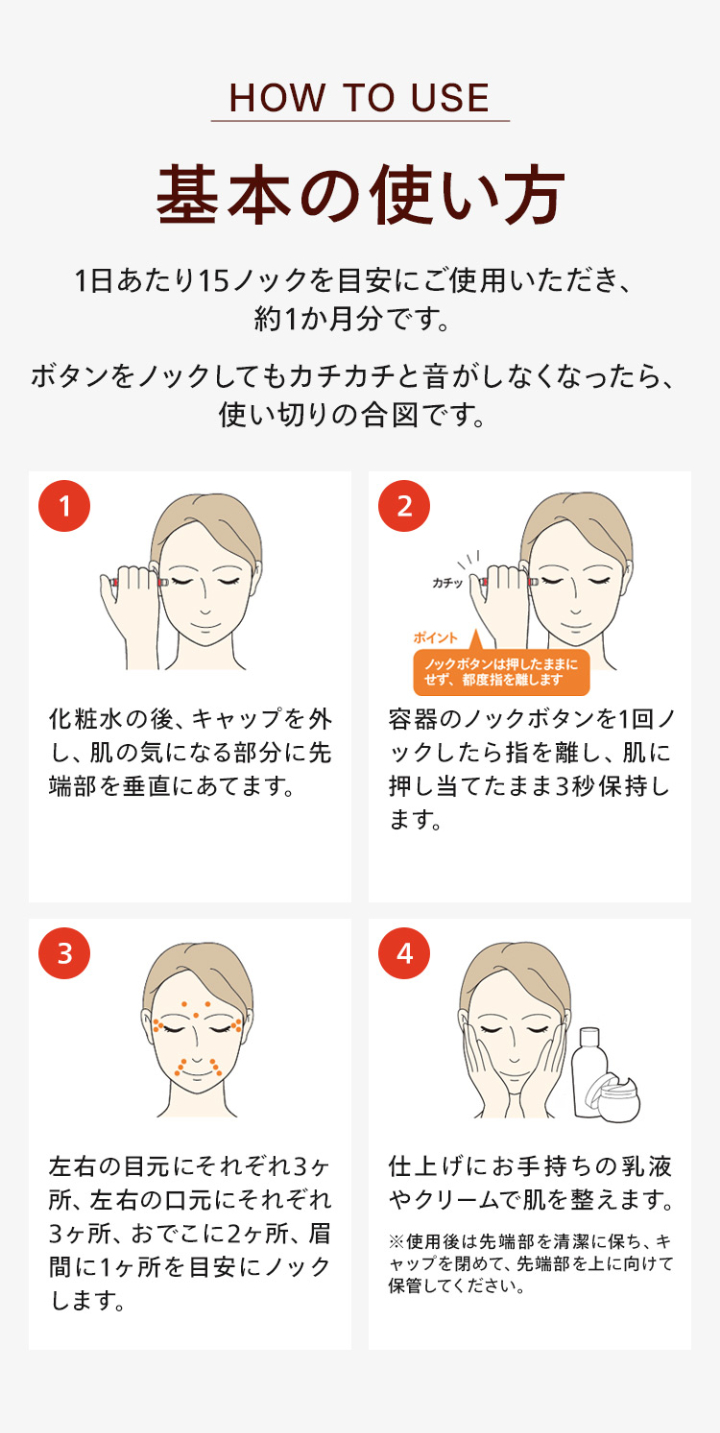 HOW TO USE

基本の使い方

1日あたり15ノックを目安にご使用いただき、約1か月分です。

ボタンをノックしてもカチカチと音がしなくなったら、使い切りの合図です。

1

化粧水の後、キャップを外し、肌の気になる部分に先端部を垂直にあてます。

2

カチッ

ポイント

ノックボタンは押したままにせず、都度指を離します

容器のノックボタンを1回ノックしたら指を離し、肌に押し当てたまま3秒保持します。

3

左右の目元にそれぞれ3ヶ所、左右の口元にそれぞれ3ヶ所、おでこに2ヶ所、眉間に1ヶ所を目安にノックします。

4

仕上げにお手持ちの乳液やクリームで肌を整えます。

※使用後は先端部を清潔に保ち、キャップを閉めて、先端部を上に向けて保管してください。