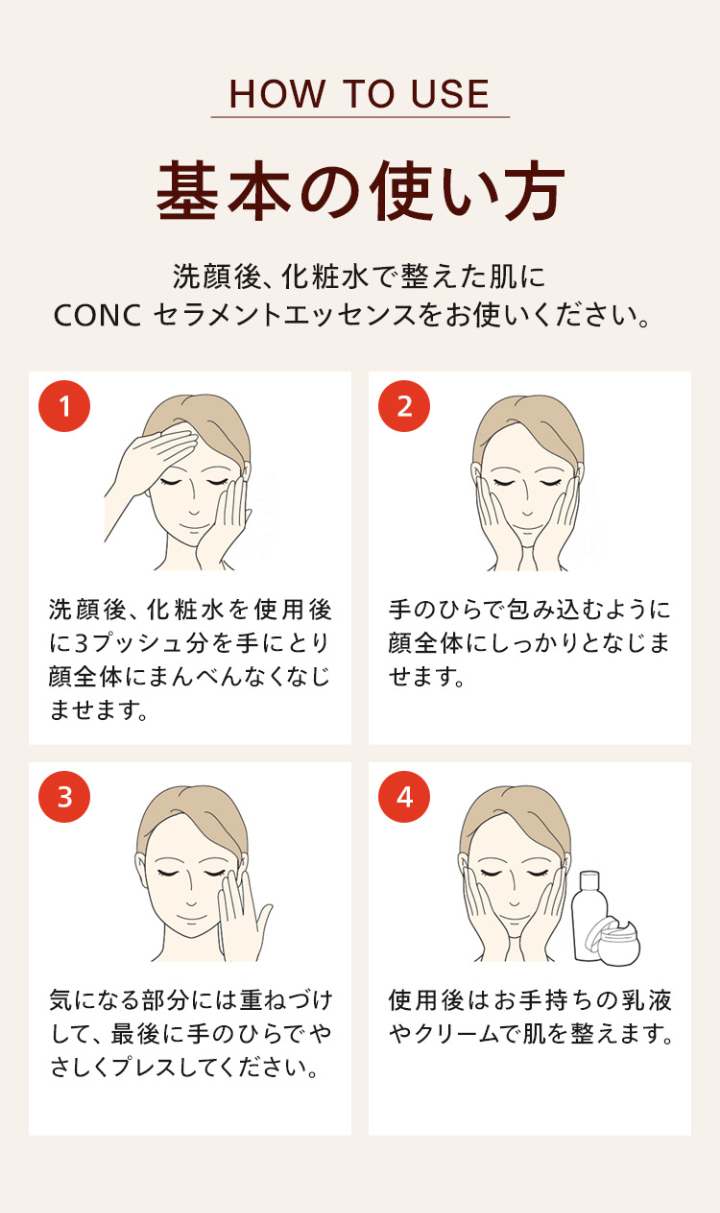 HOW TO USE

基本の使い方

洗顔後、化粧水で整えた肌に
CONC セラメントエッセンスをお使いください。

1

洗顔後、化粧水を使用後に3プッシュ分を手にとり顔全体にまんべんなくなじませます。

2

手のひらで包み込むように顔全体にしっかりとなじませます。

3

気になる部分には重ねづけして、最後に手のひらでやさしくプレスしてください。

4

使用後はお手持ちの乳液やクリームで肌を整えます。